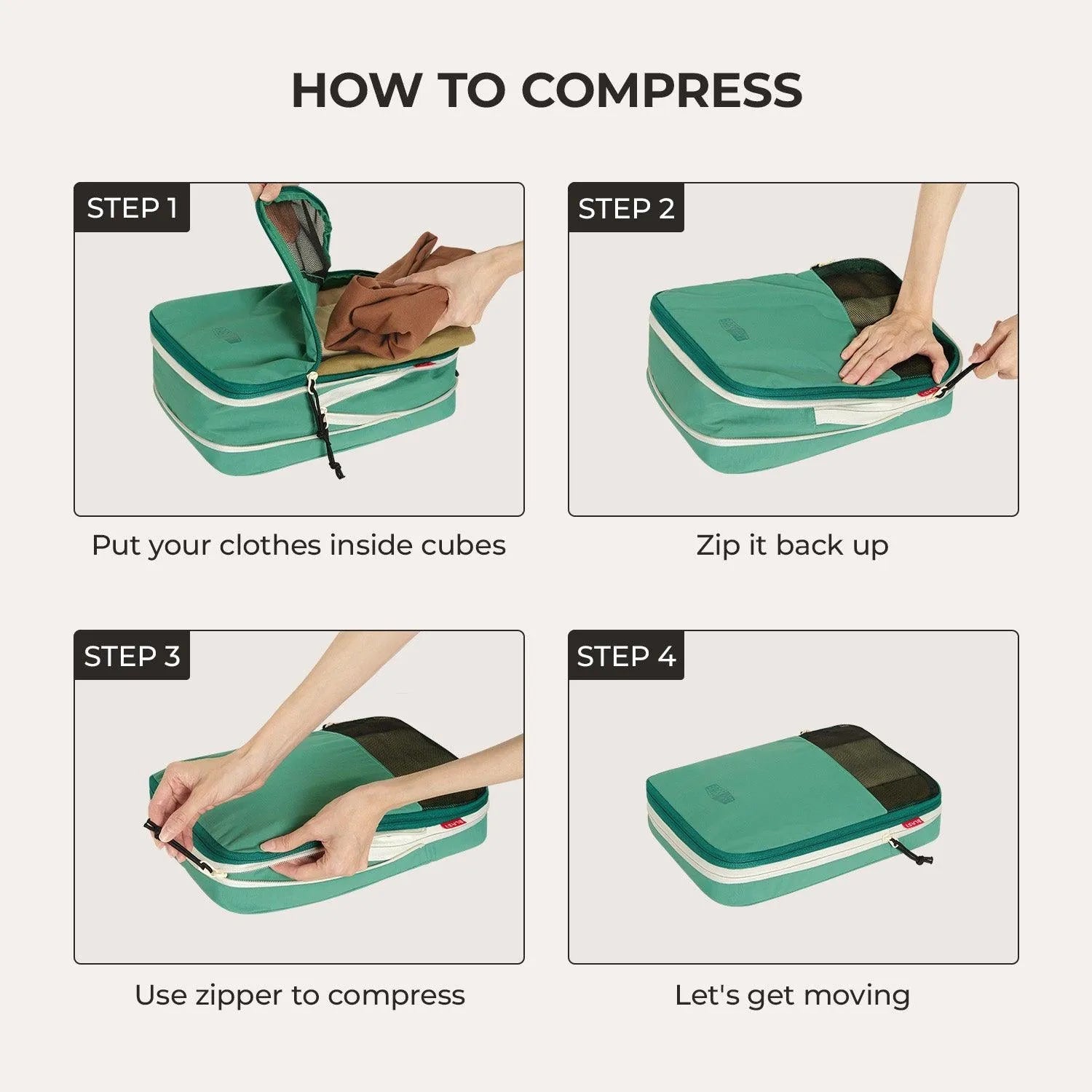 HOW TO COMPRESS

STEP 1

Put your clothes inside cubes

STEP 2

Zip it back up

STEP 3

Use zipper to compress

STEP 4

Let's get moving