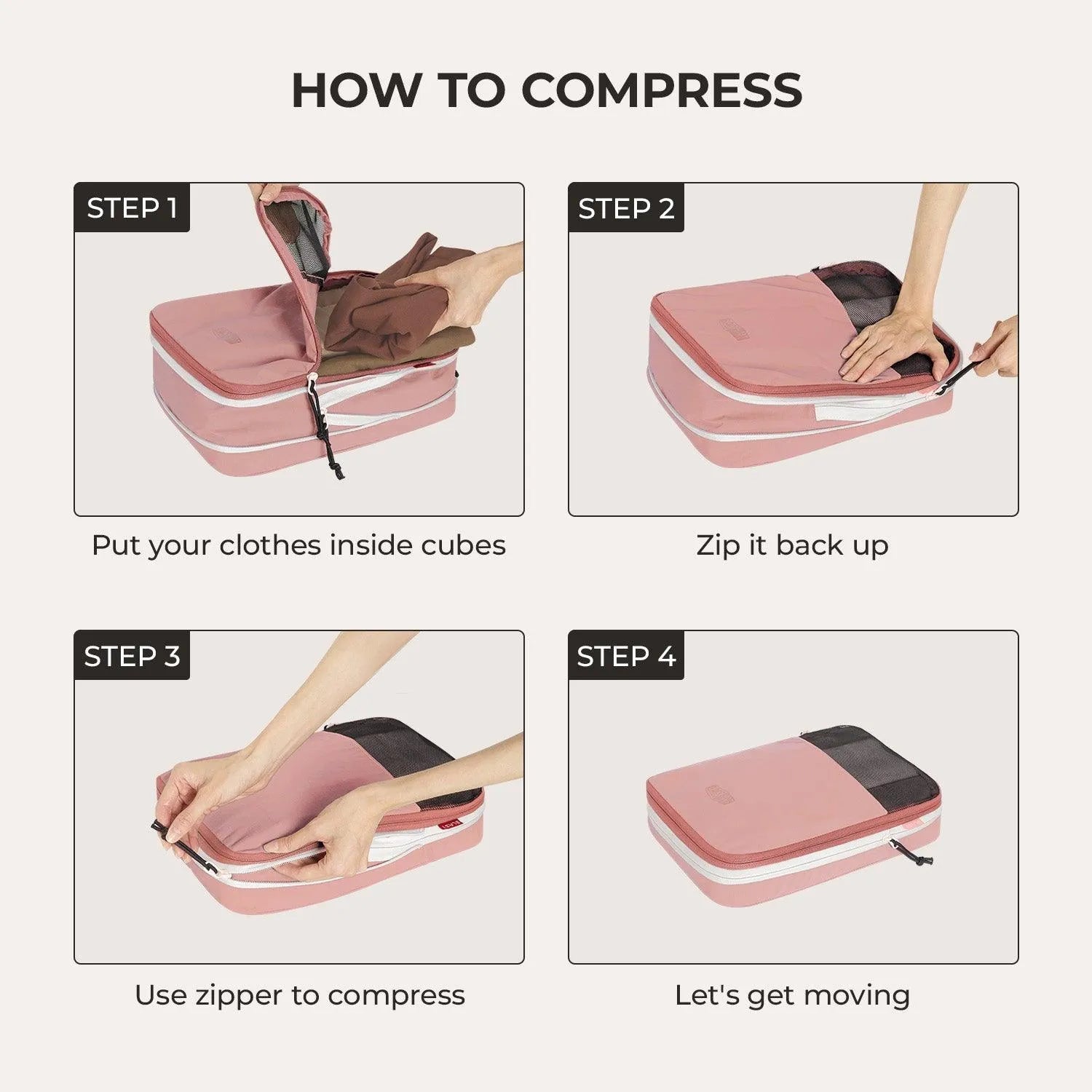 HOW TO COMPRESS

STEP 1

Put your clothes inside cubes

STEP 2

Zip it back up

STEP 3

Use zipper to compress

STEP 4

Let's get moving